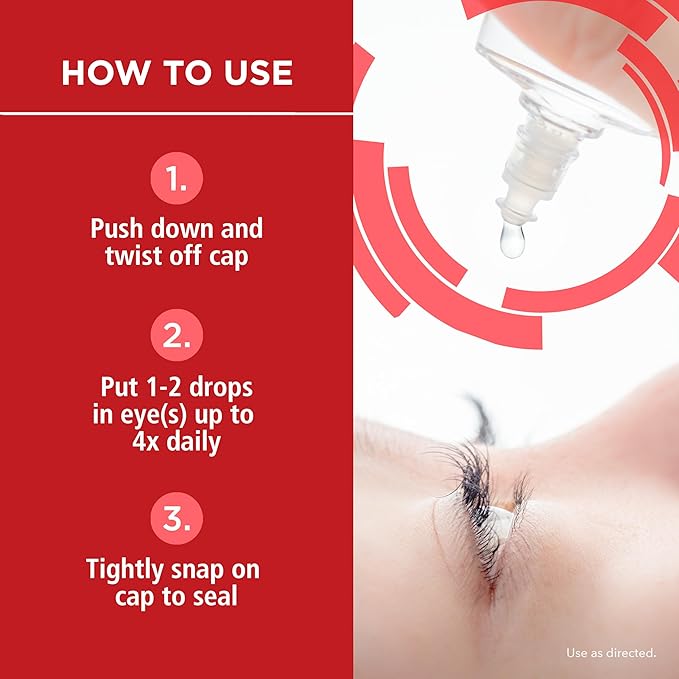 HOW TO USE

1.

Push down and twist off cap

2.

Put 1-2 drops in eye(s) up to 4x daily

3.

Tightly snap on cap to seal

Use as directed.