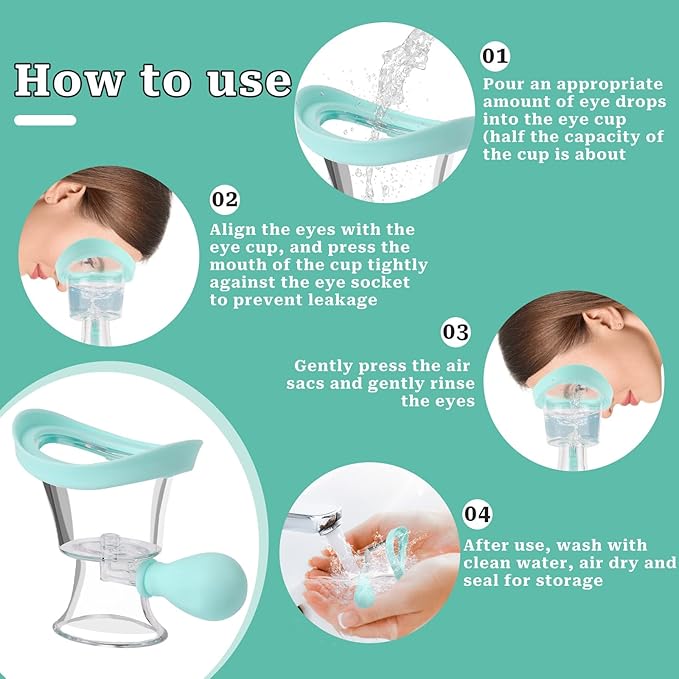 How to use

01

Pour an appropriate amount of eye drops into the eye cup (half the capacity of the cup is about

02

Align the eyes with the eye cup, and press the mouth of the cup tightly against the eye socket to prevent leakage

03

Gently press the air sacs and gently rinse the eyes

04

After use, wash with clean water, air dry and seal for storage