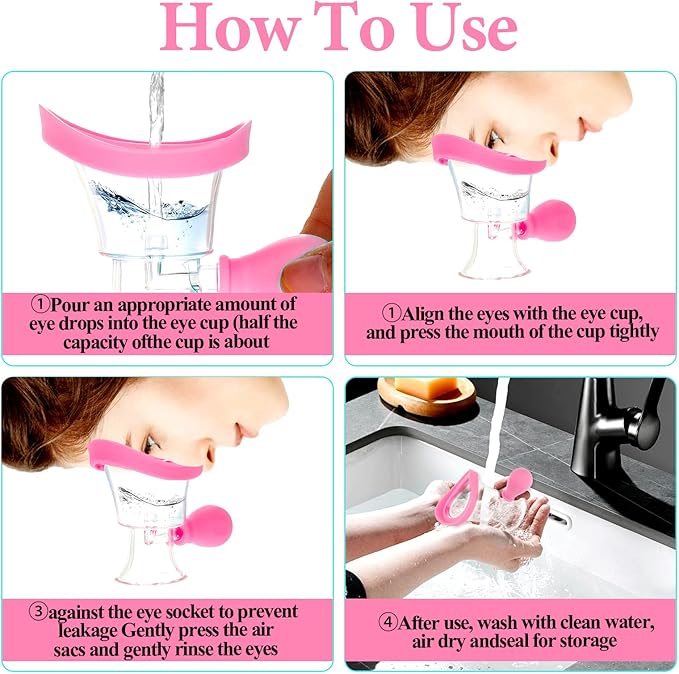 How To Use

①Pour an appropriate amount of eye drops into the eye cup (half the capacity ofthe cup is about

①Align the eyes with the eye cup, and press the mouth of the cup tightly

③against the eye socket to prevent leakage Gently press the air sacs and gently rinse the eyes

④After use, wash with clean water, air dry andseal for storage