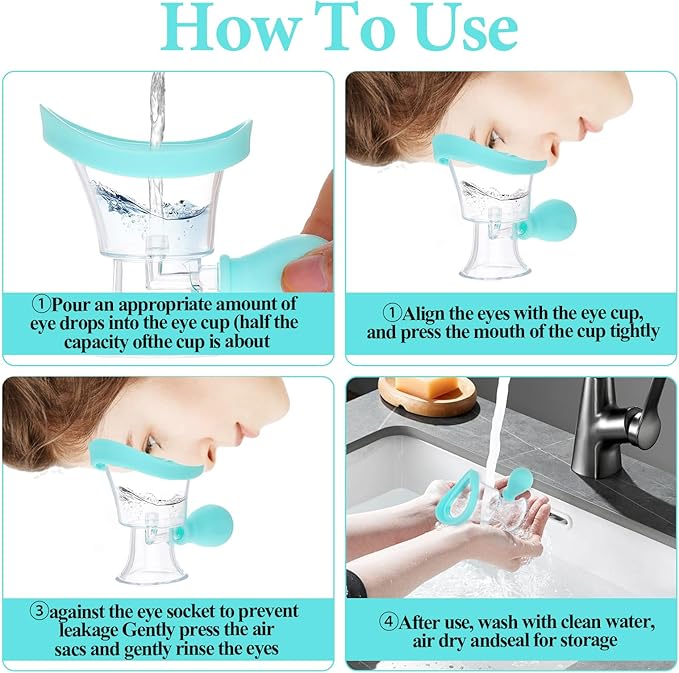 How To Use

①Pour an appropriate amount of eye drops into the eye cup (half the capacity ofthe cup is about

①Align the eyes with the eye cup, and press the mouth of the cup tightly

③against the eye socket to prevent leakage Gently press the air sacs and gently rinse the eyes

④After use, wash with clean water, air dry andseal for storage